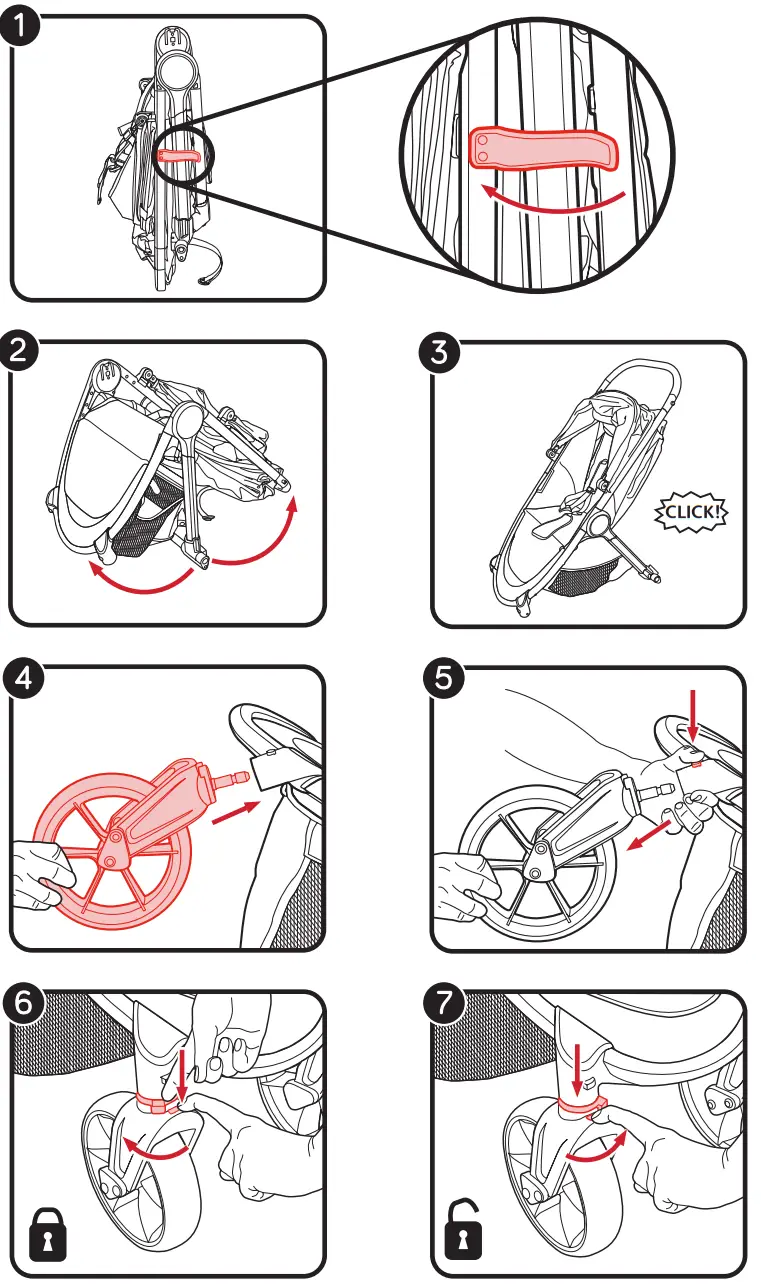 1

2

3

CLICK!

4

5

6

7