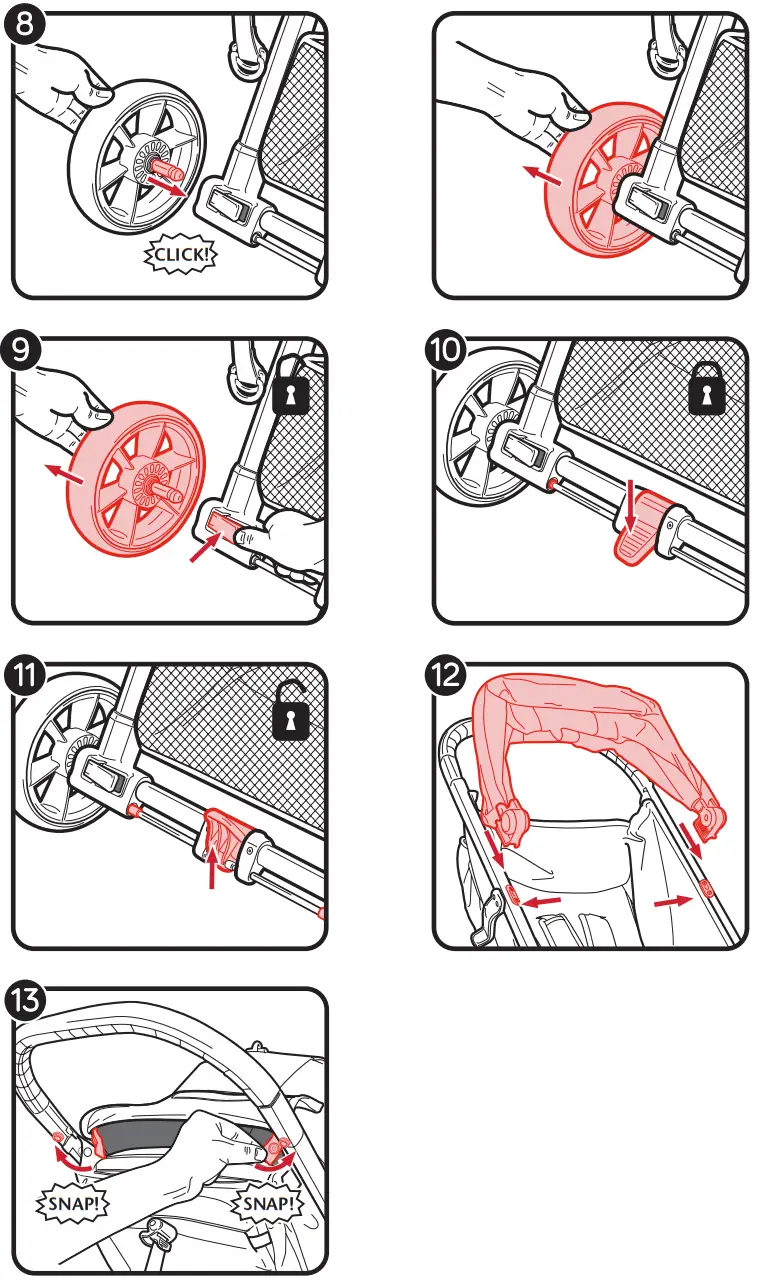 8

CLICK!

9

10

11

12

13

SNAP!

SNAP!