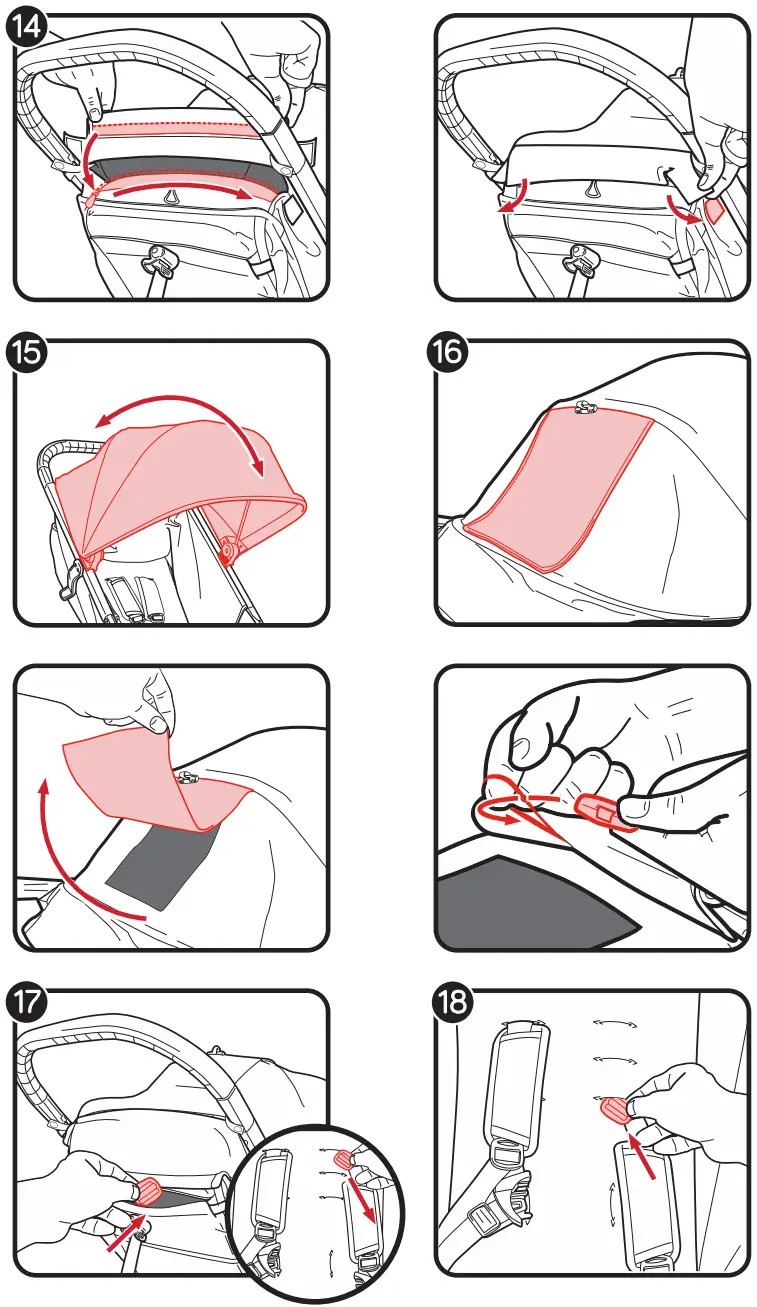 14

15

16

17

18