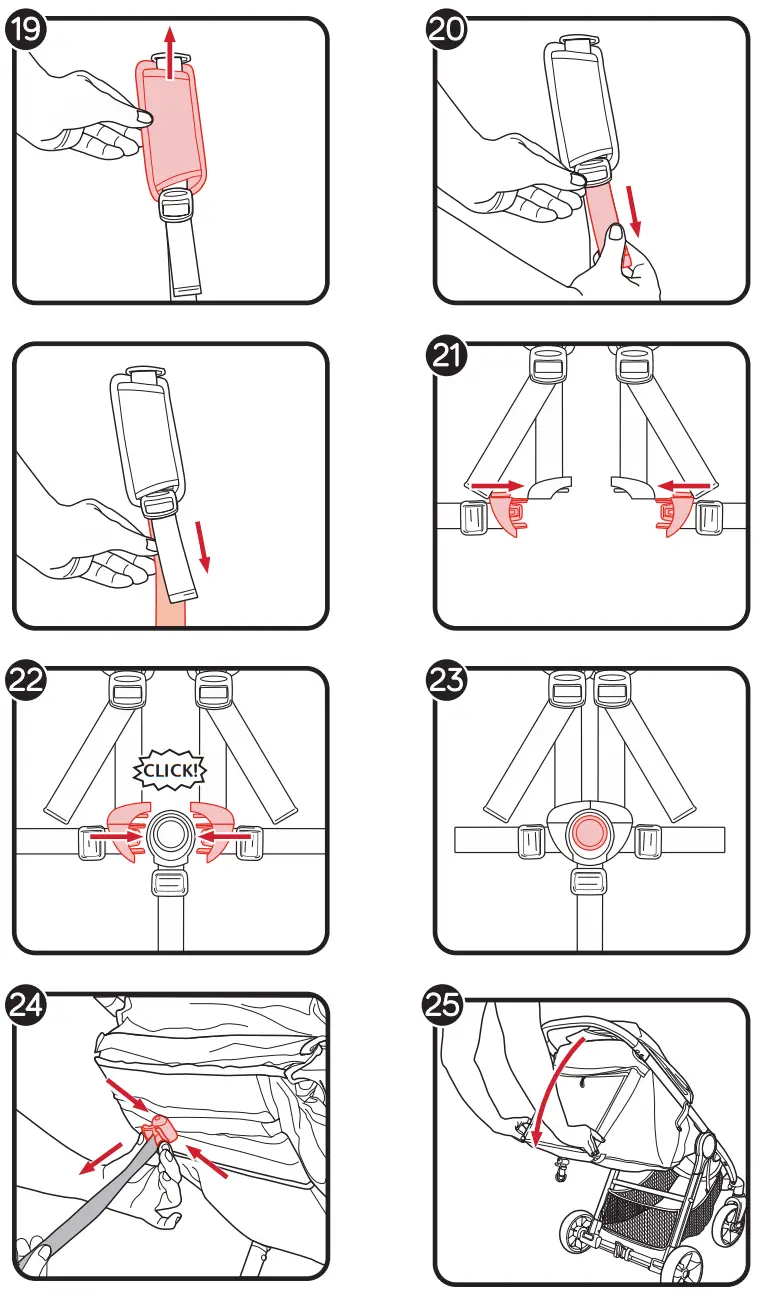 19

20

21

22

CLICK!

23

24

25