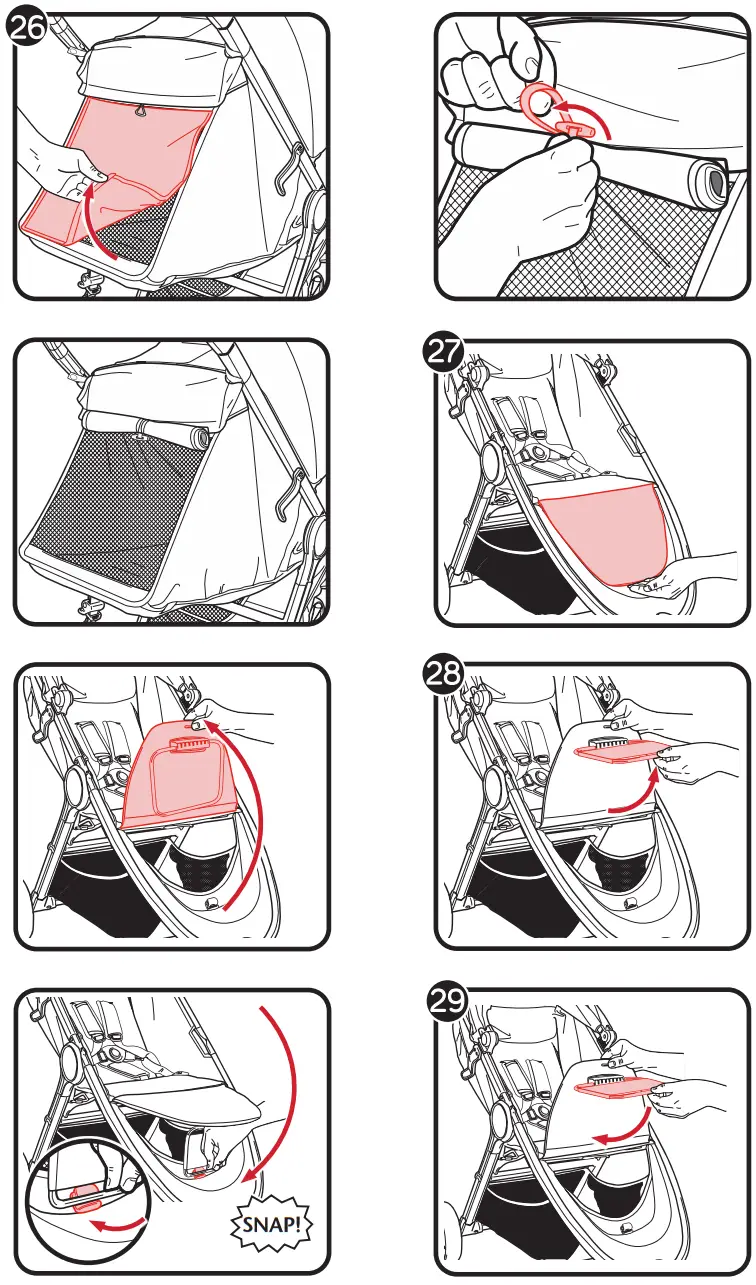 26

27

28

SNAP!

29