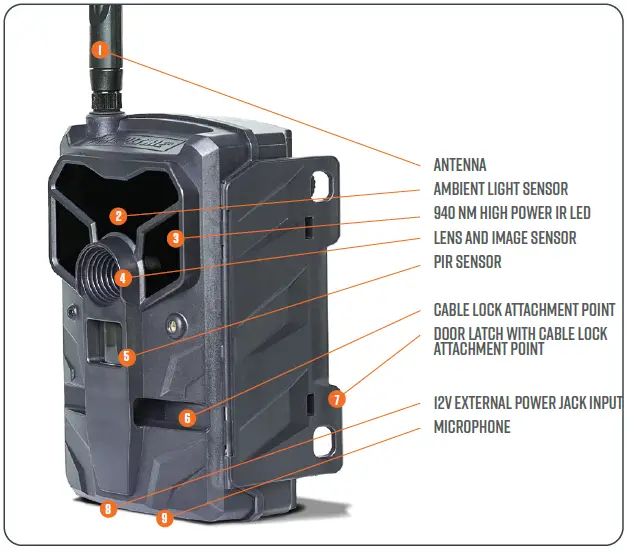 1
2
3
4
5
6
7
8
9

ANTENNA
AMBIENT LIGHT SENSOR
940 NM HIGH POWER IR LED
LENS AND IMAGE SENSOR
PIR SENSOR
CABLE LOCK ATTACHMENT POINT
DOOR LATCH WITH CABLE LOCK ATTACHMENT POINT
12V EXTERNAL POWER JACK INPUT
MICROPHONE