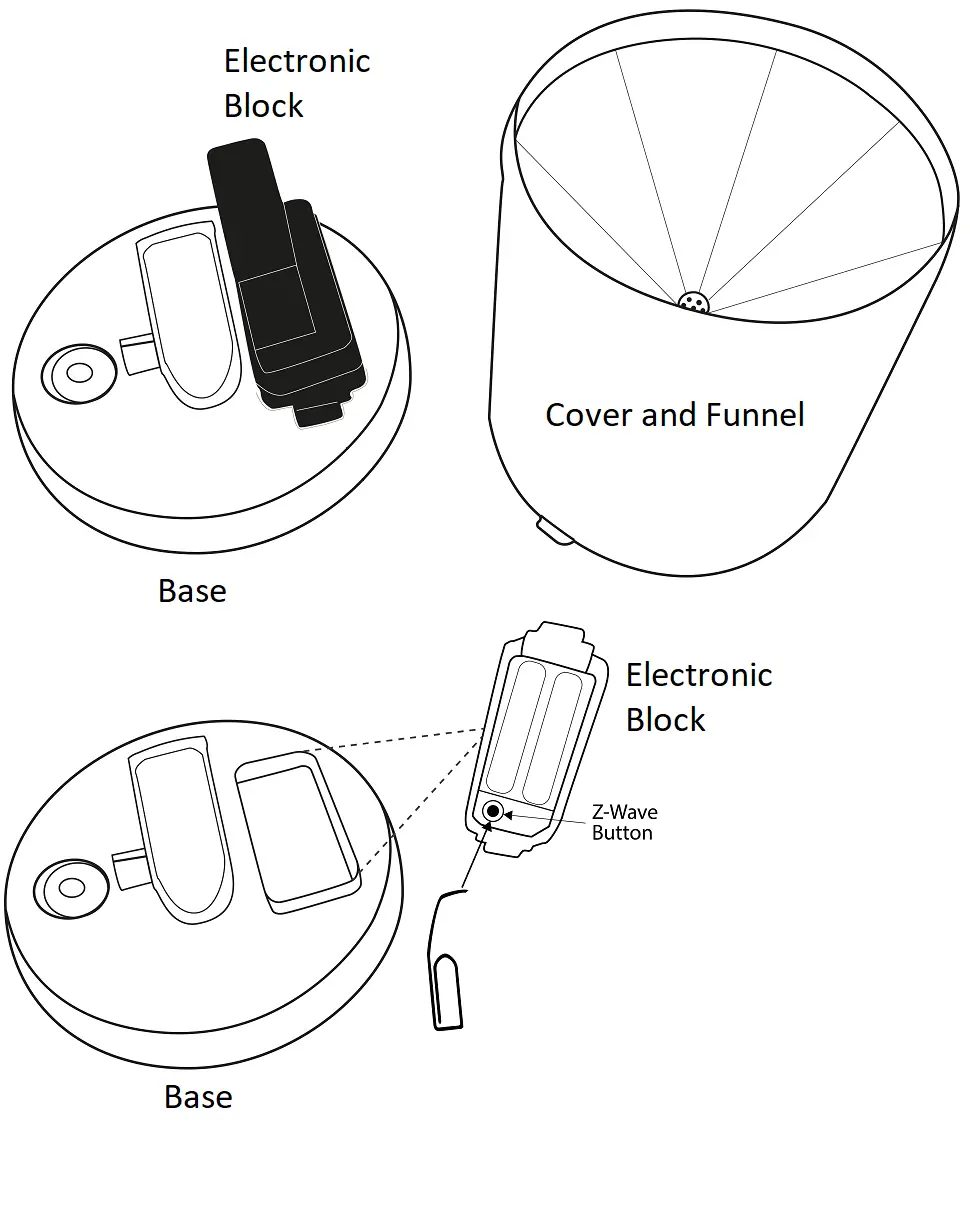 Electronic Block

Cover and Funnel

Base

Electronic Block

Z-Wave Button

Base