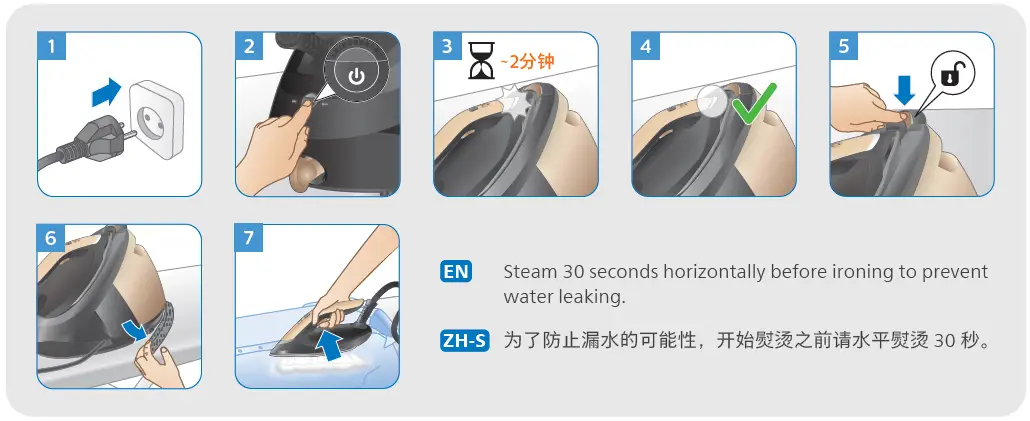 1

2

3 ~2分钟

4

5

6

7

EN Steam 30 seconds horizontally before ironing to prevent water leaking.

ZH-S 为了防止漏水的可能性，开始熨烫之前请水平熨烫 30 秒。