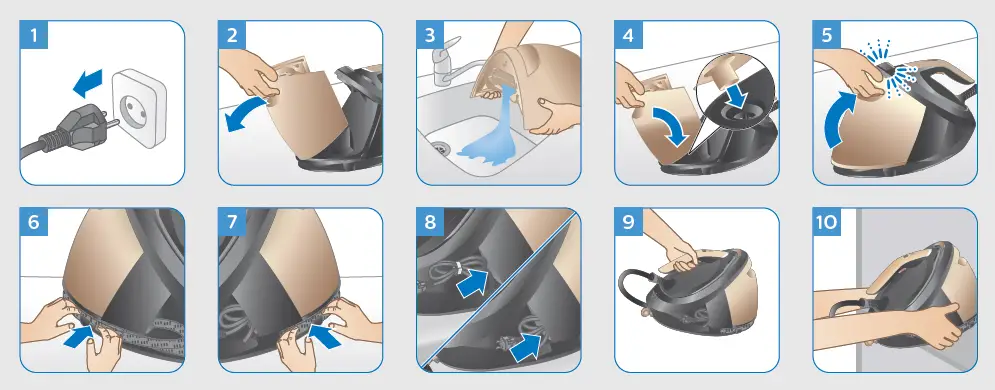 1

2

3

4

5

6

7

8

9

10