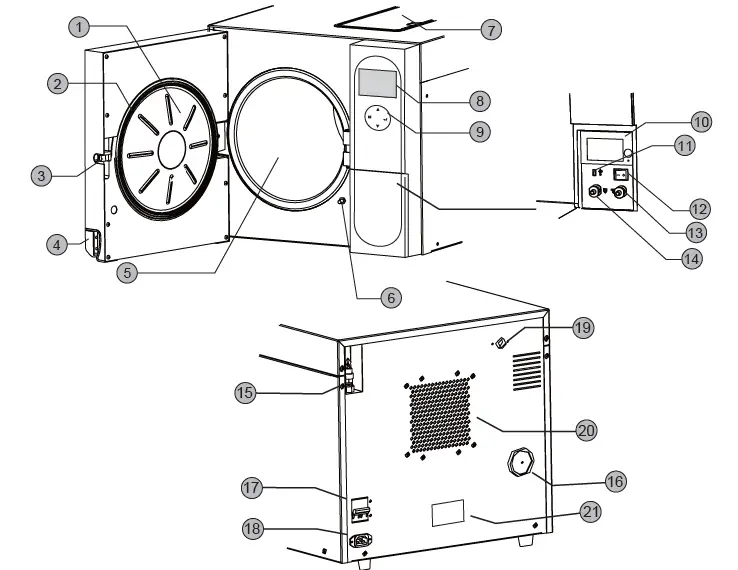 1
2
3
4
5
6
7
8
9
10
11
12
13
14
15
16
17
18
19
20
21