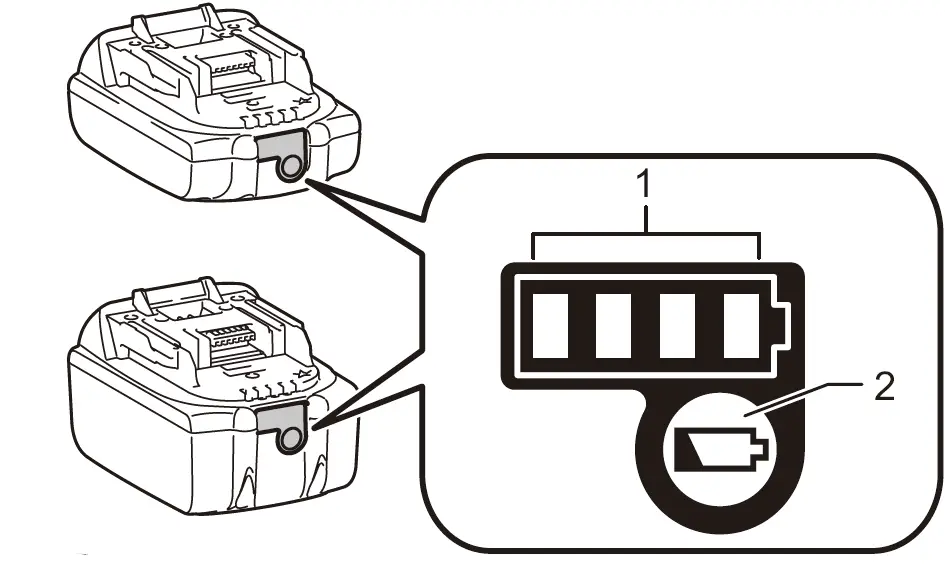 1
2