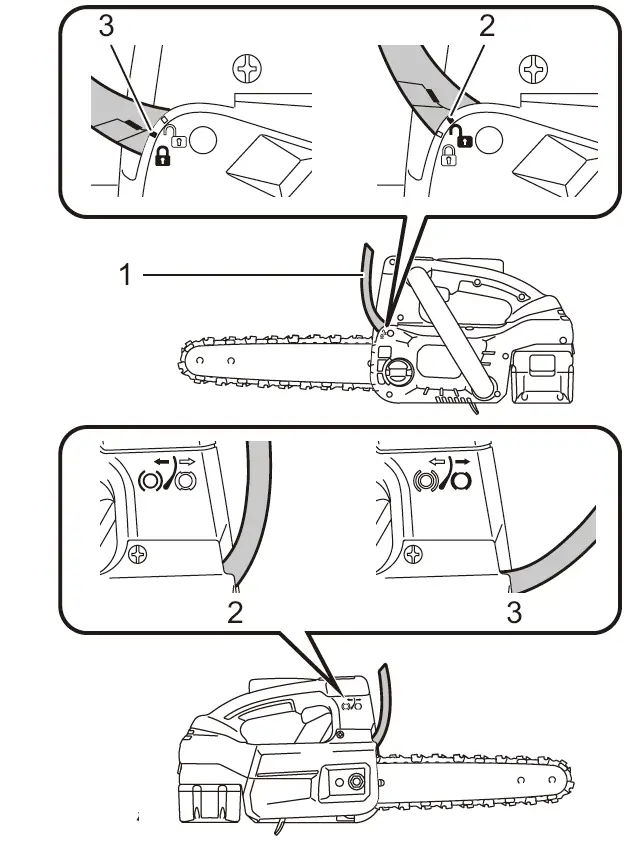 3
2
1
2
3