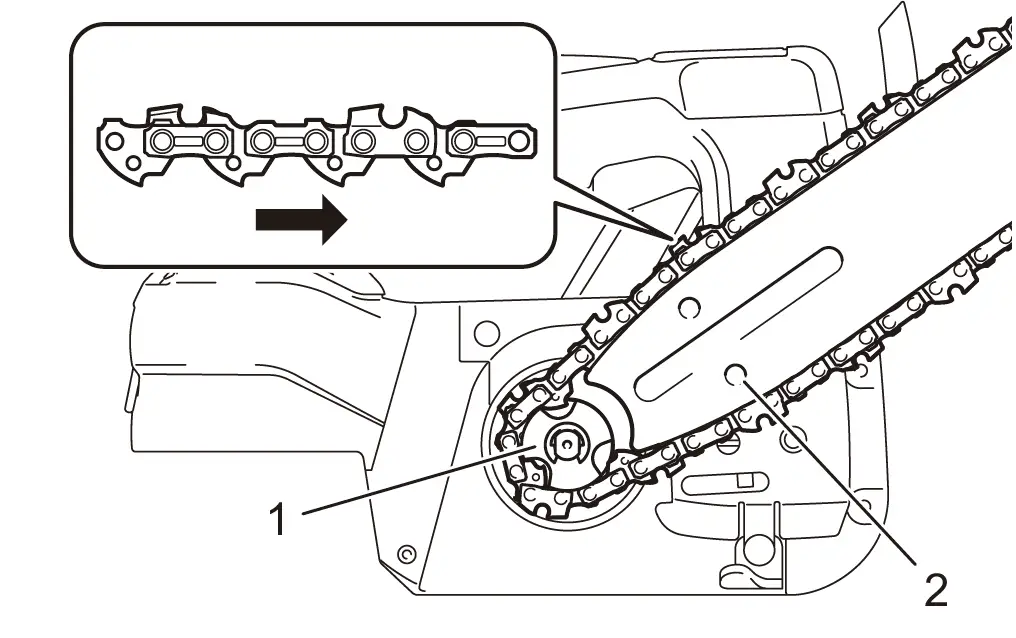 1
2