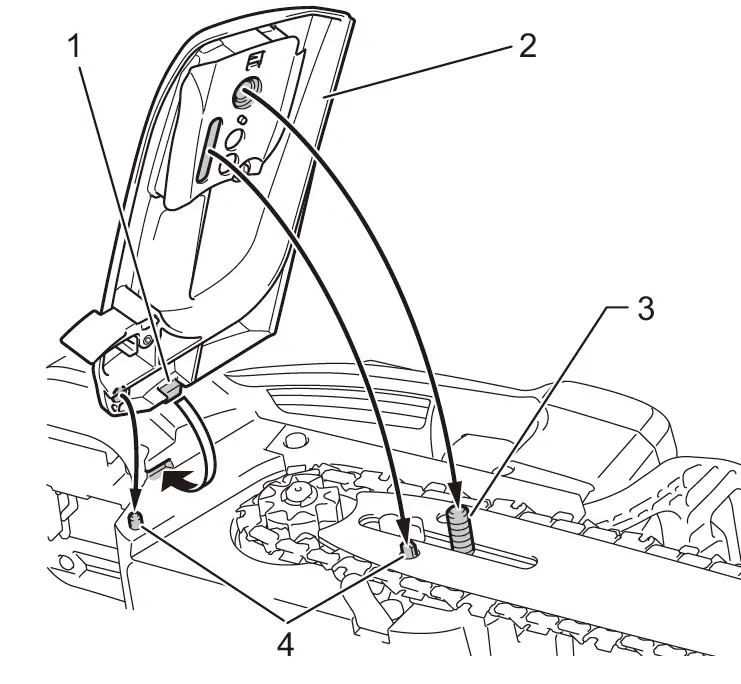 1
2
3
4