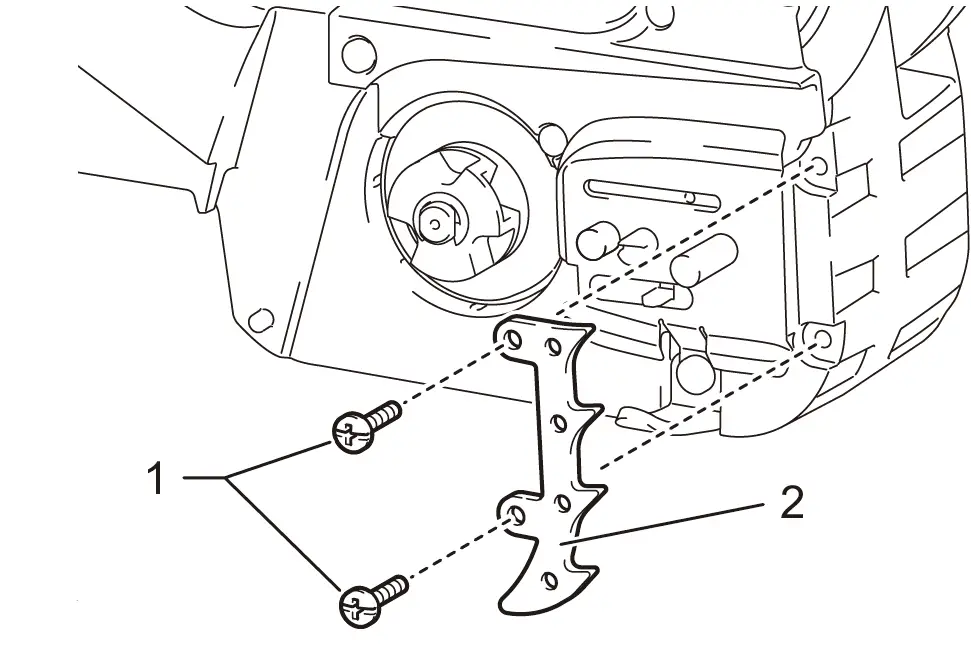 1
2