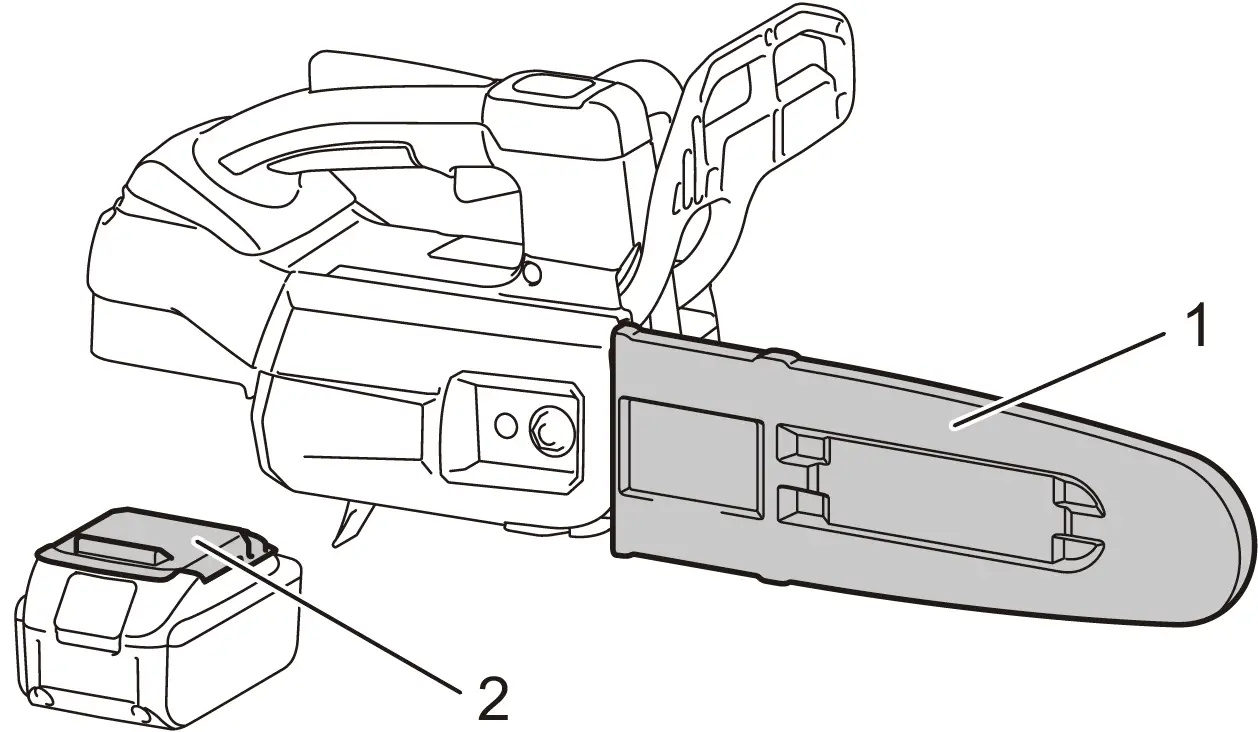 1
2