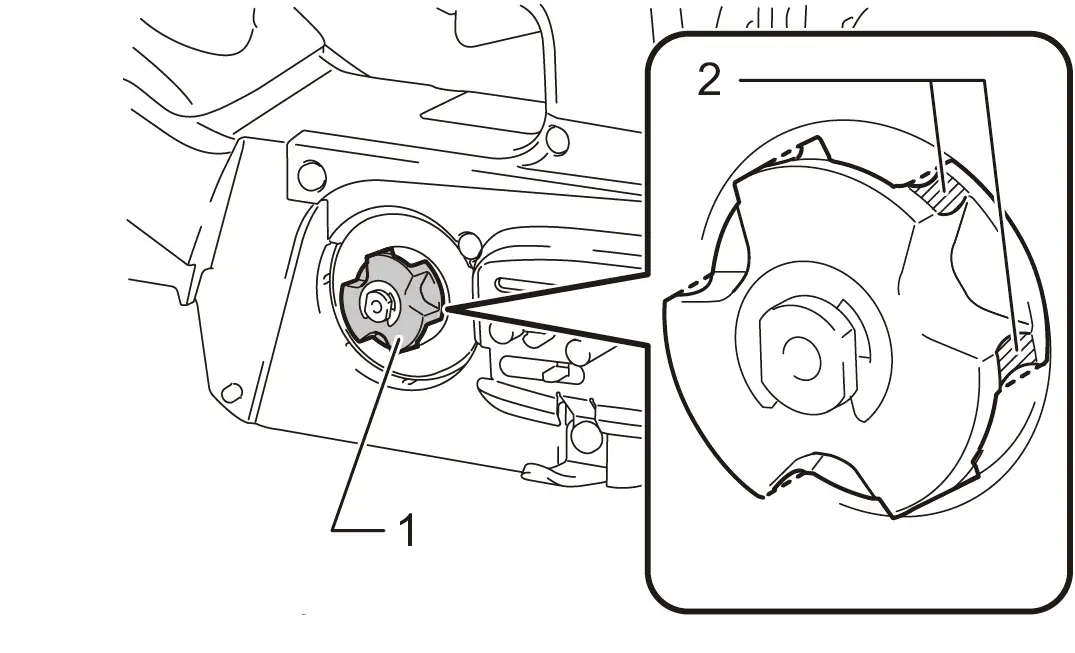 2

1