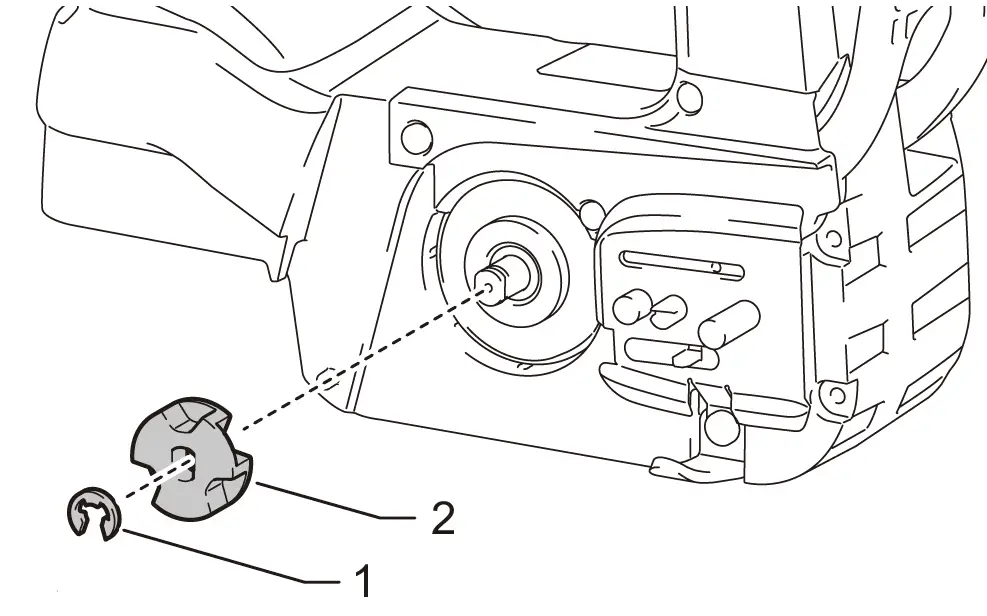 2
1