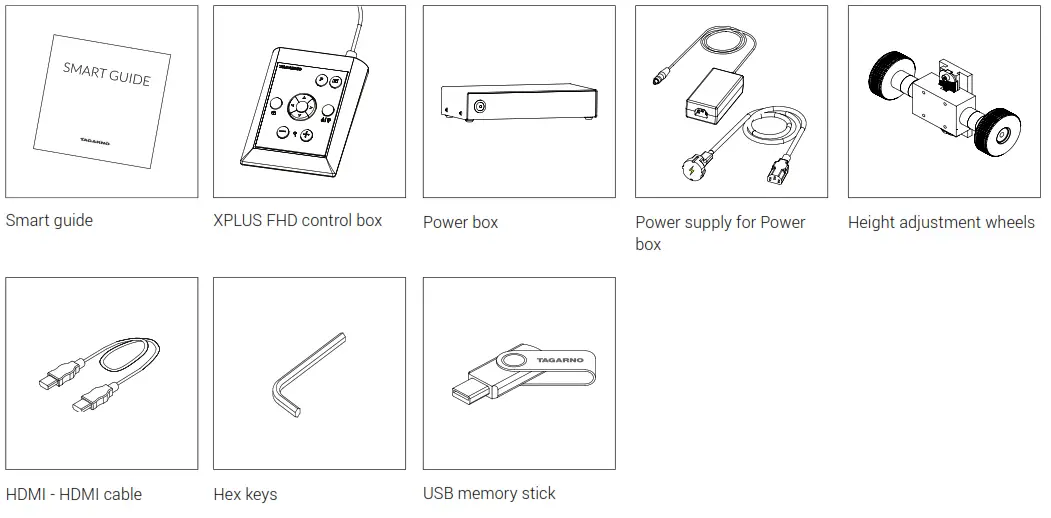 SMART GUIDE

TAGARNO

Smart guide

TAGARNO

XPLUS FHD control box

Power box

Power supply for Power box

Height adjustment wheels

HDMI - HDMI cable

Hex keys

TAGARNO

USB memory stick