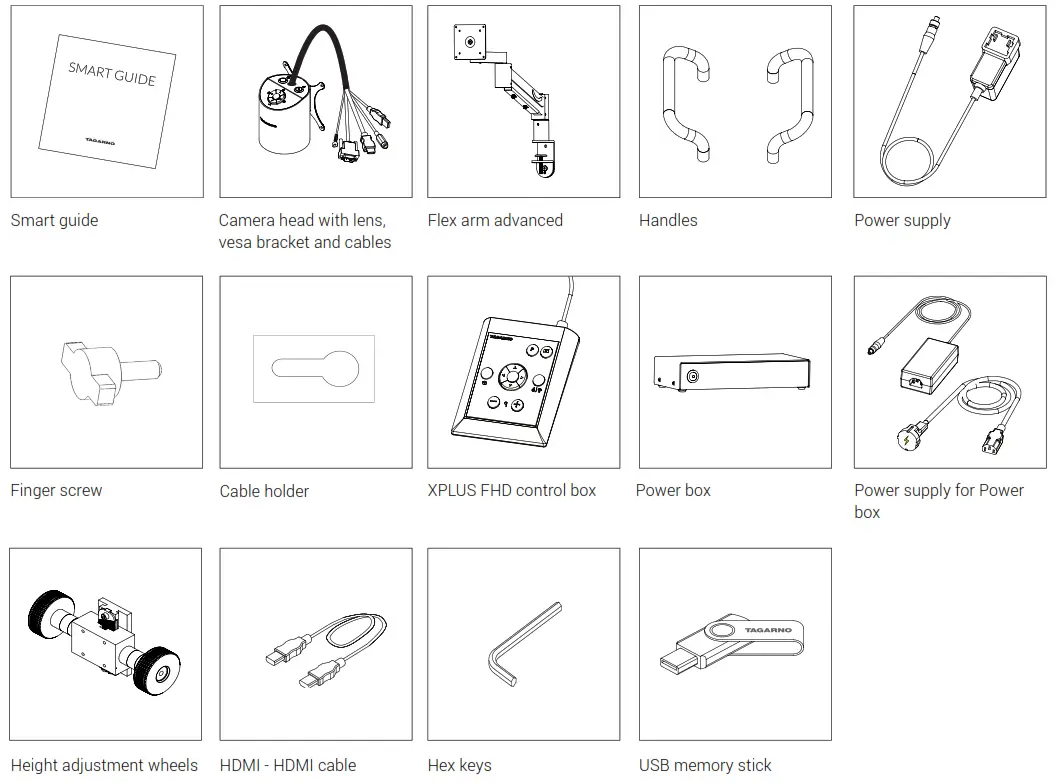 SMART GUIDE

TAGARNO

Smart guide

TAGARNO

Camera head with lens, vesa bracket and cables

Flex arm advanced

Handles

Power supply

Finger screw

Cable holder

TAGARNO

XPLUS FHD control box

Power box

Power supply for Power box

Height adjustment wheels

HDMI - HDMI cable

Hex keys

TAGARNO

USB memory stick