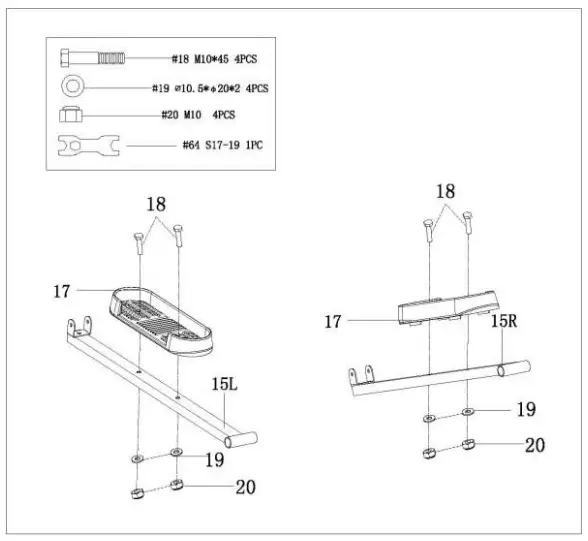 #18 M10*45 4PCS

#19 ⌀10.5*ϕ20*2 4PCS

#20 M10 4PCS

#64 S17-19 1PC

18

17

15L

19

20

18

17

15R

19

20