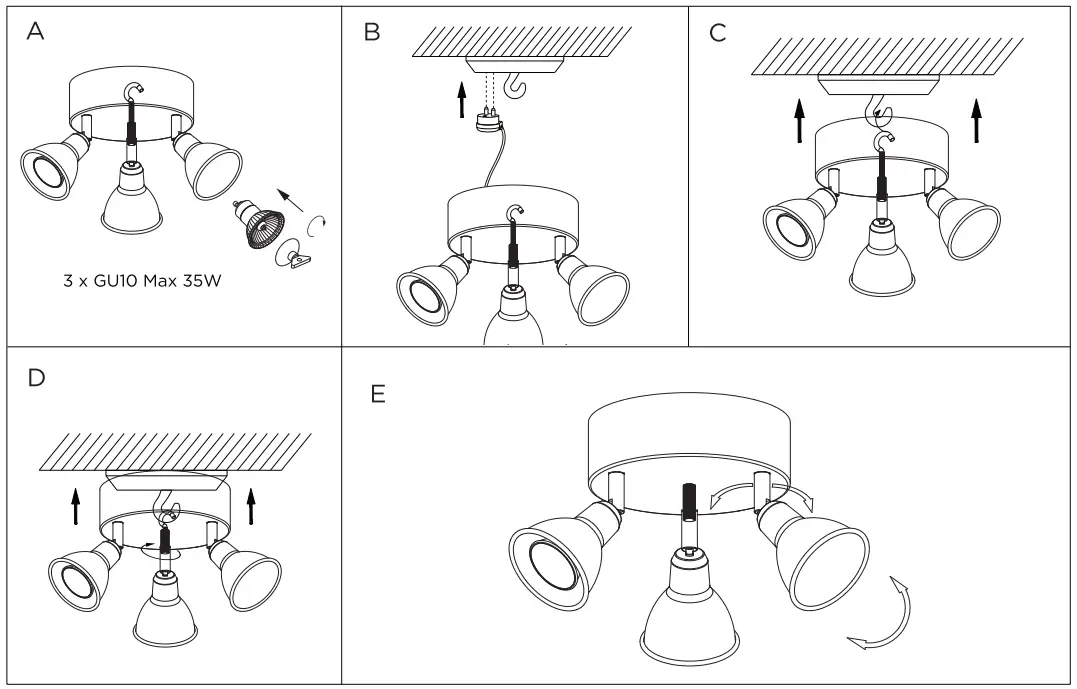 A

3 x GU10 Max 35W

B

C

D

E