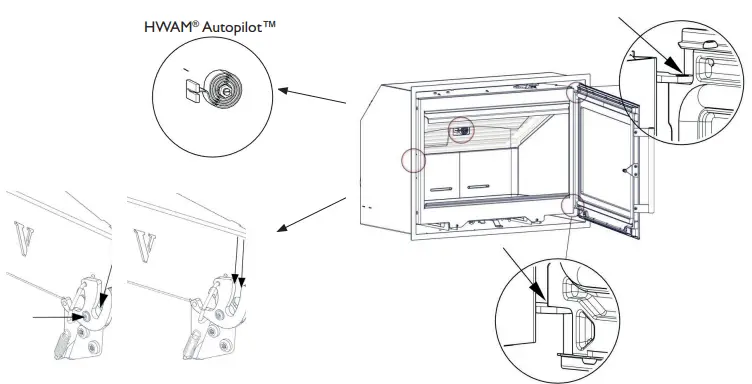 HWAM® Autopilot™