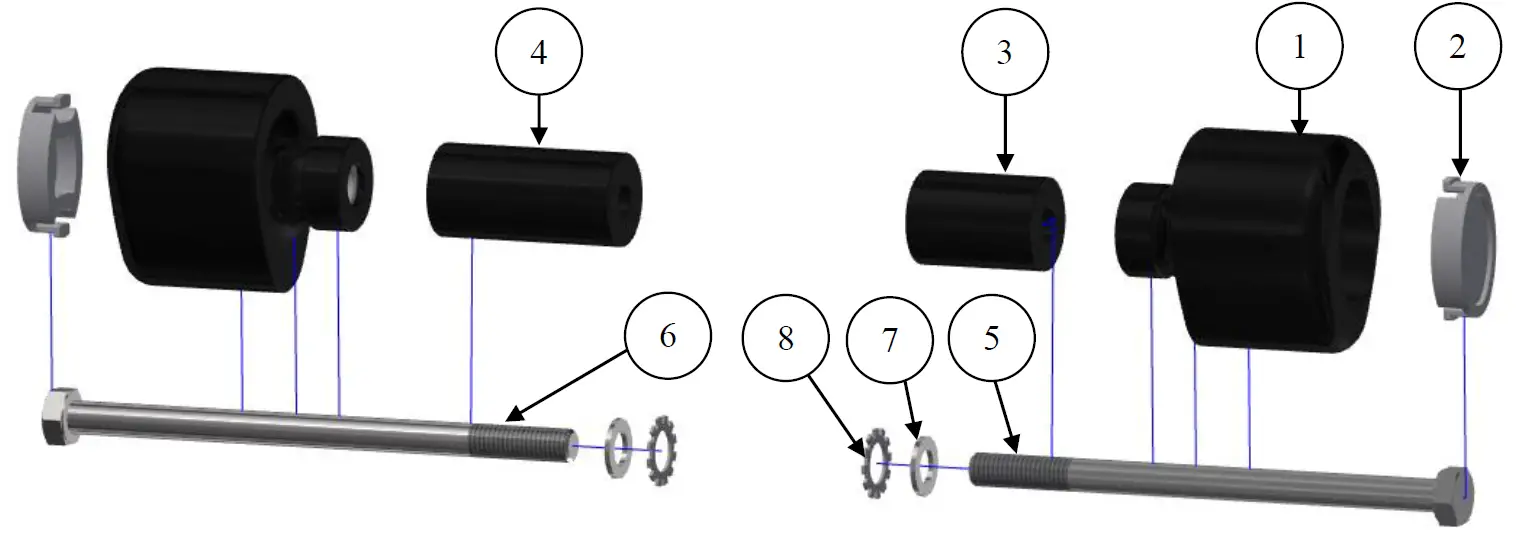 4
3
1
2
6
8
7
5