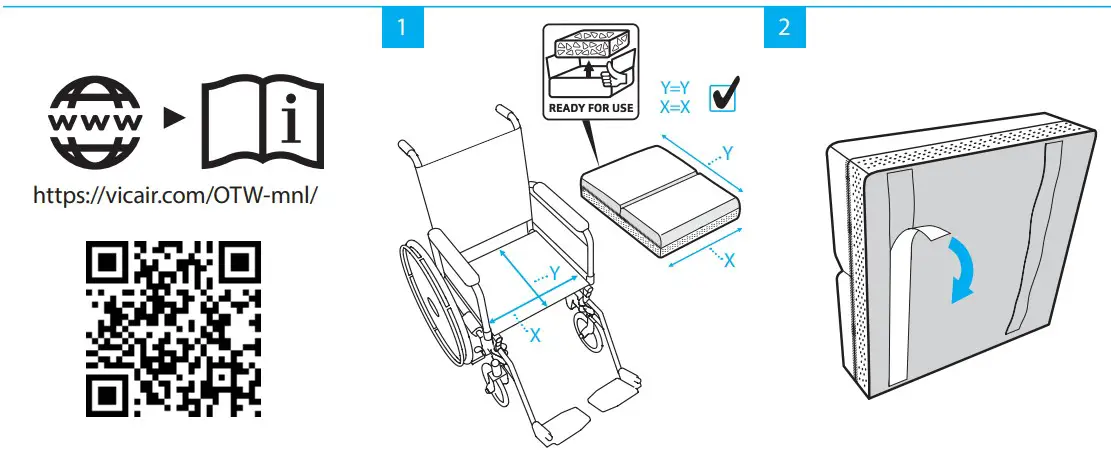 www

i

https://vicair.com/OTW-mnl/

1

READY FOR USE

Y=Y
X=X

Y

X

Y

X

2