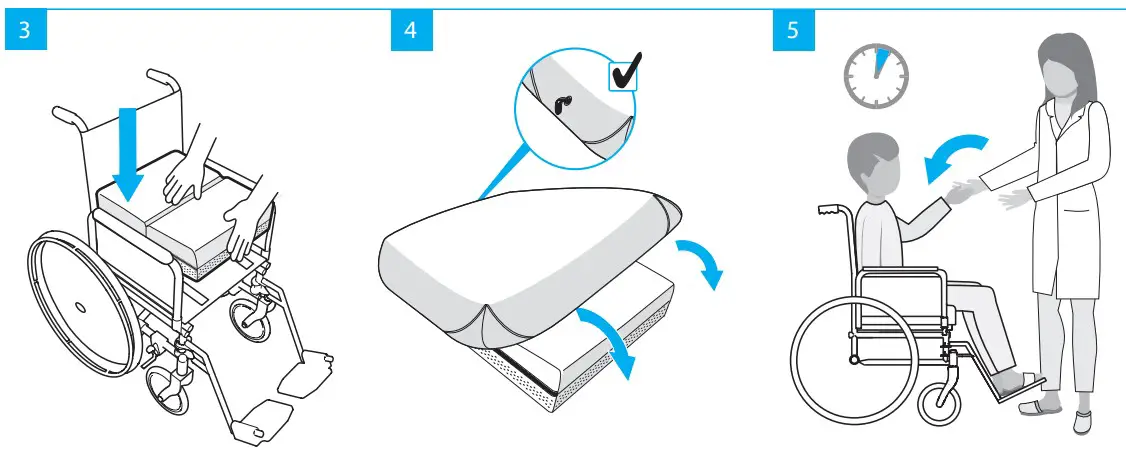 3

4

5