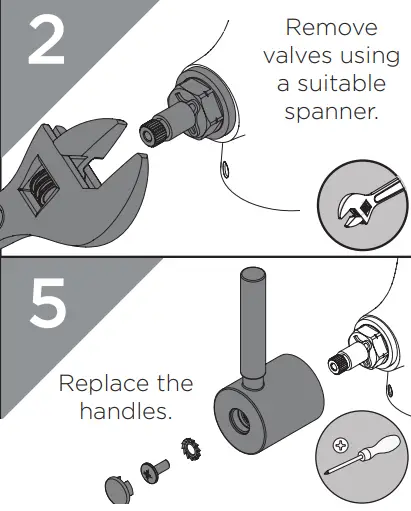 2

Remove valves using a suitable spanner.

5

Replace the handles.