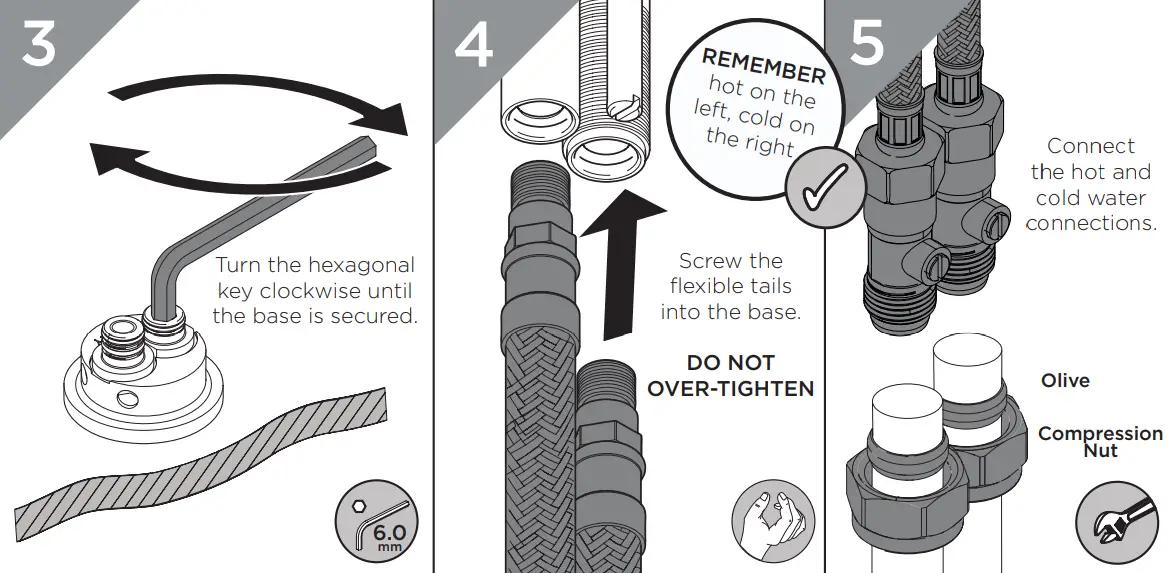 3

Turn the hexagonal key clockwise until the base is secured.

6.0 mm

4

REMEMBER hot on the left, cold on the right

Screw the flexible tails into the base.

DO NOT OVER-TIGHTEN

5

Connect the hot and cold water connections.

Olive

Compression Nut