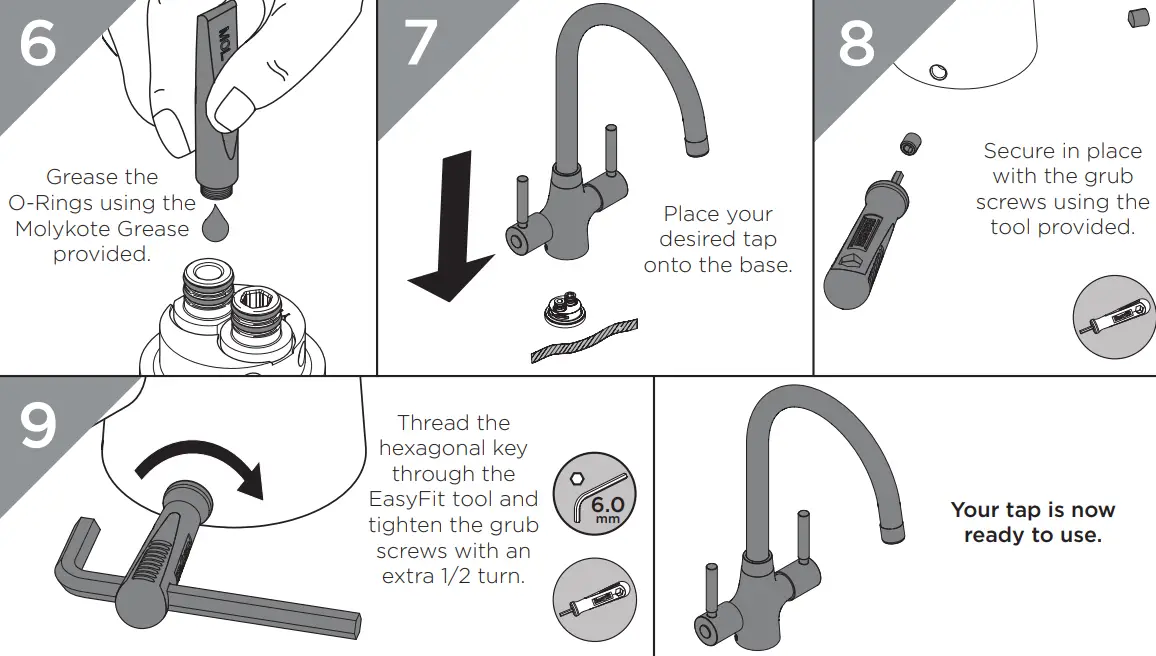 6

MOL

Grease the O-Rings using the Molykote Grease provided.

7

Place your desired tap onto the base.

8

Secure in place with the grub screws using the tool provided.

9

Thread the hexagonal key through the EasyFit tool and tighten the grub screws with an extra 1/2 turn.

6.0 mm

Your tap is now ready to use.