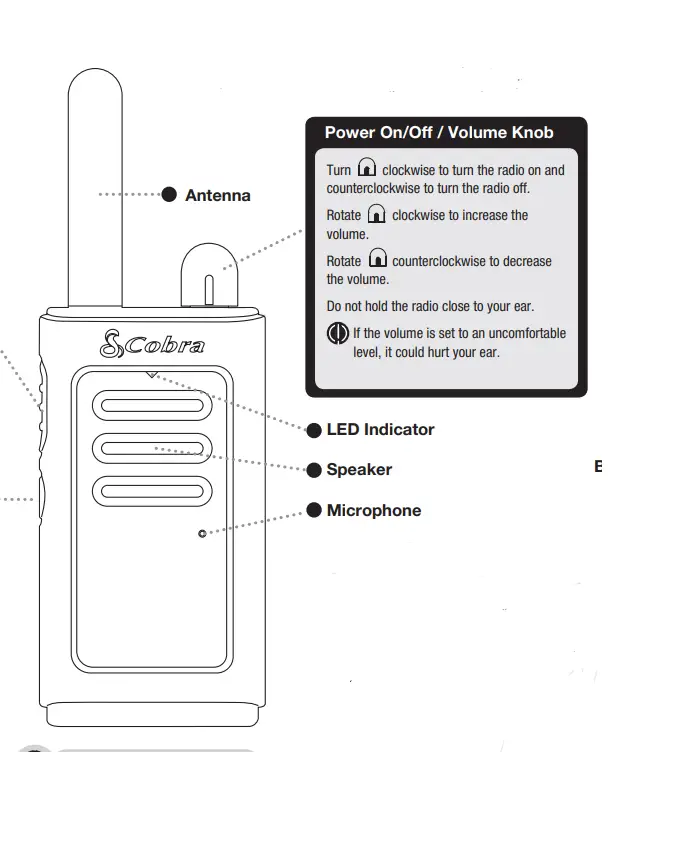 Antenna

Power On/Off / Volume Knob

Turn clockwise to turn the radio on and counterclockwise to turn the radio off.

Rotate clockwise to increase the volume.

Rotate counterclockwise to decrease the volume.

Do not hold the radio close to your ear.

If the volume is set to an uncomfortable level, it could hurt your ear.

Cobra

LED Indicator

Speaker

Microphone

E