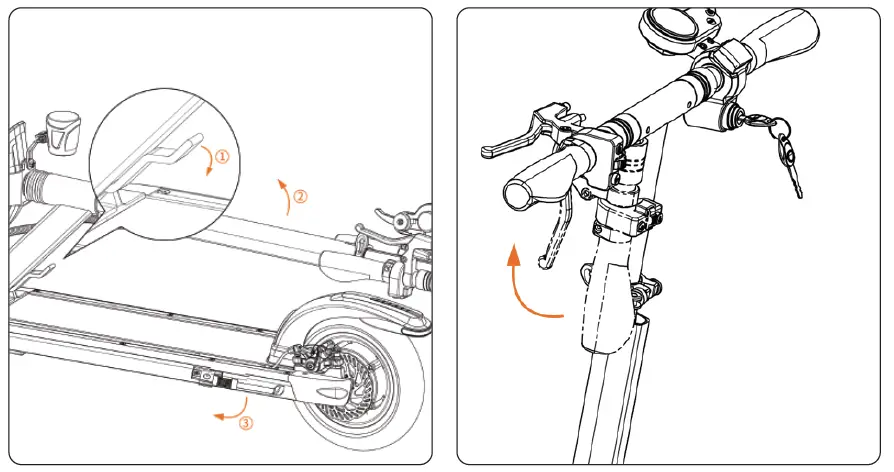 ①
②
③