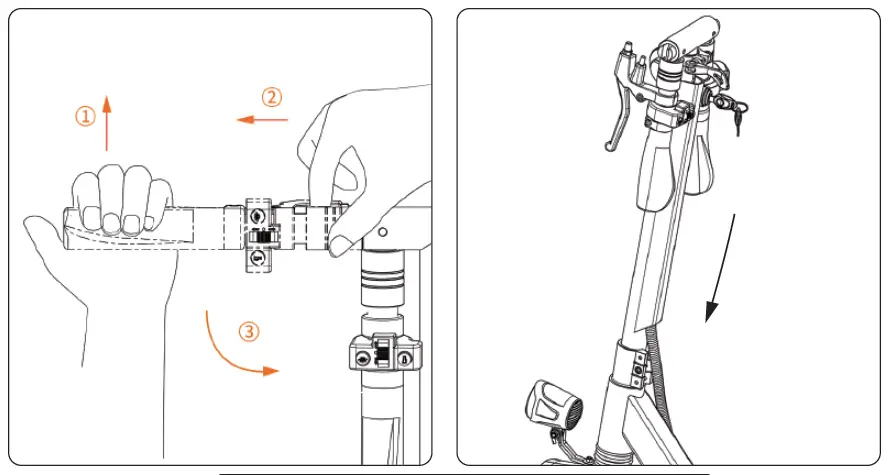 ①
②
③