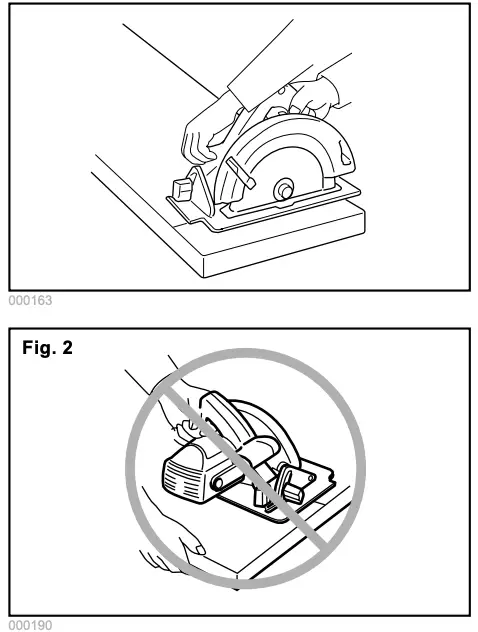 000163

Fig. 2

000190