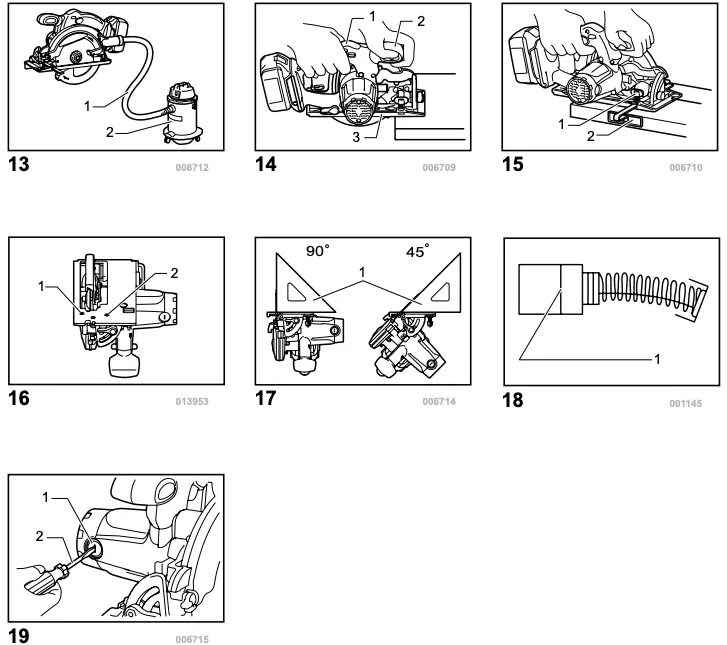 1
2
13
006712

1
2
3
14
006709

1
2
15
006710

1
2
16
013953

90°
45°
1
17
006714

1
18
001145

1
2
19
006715