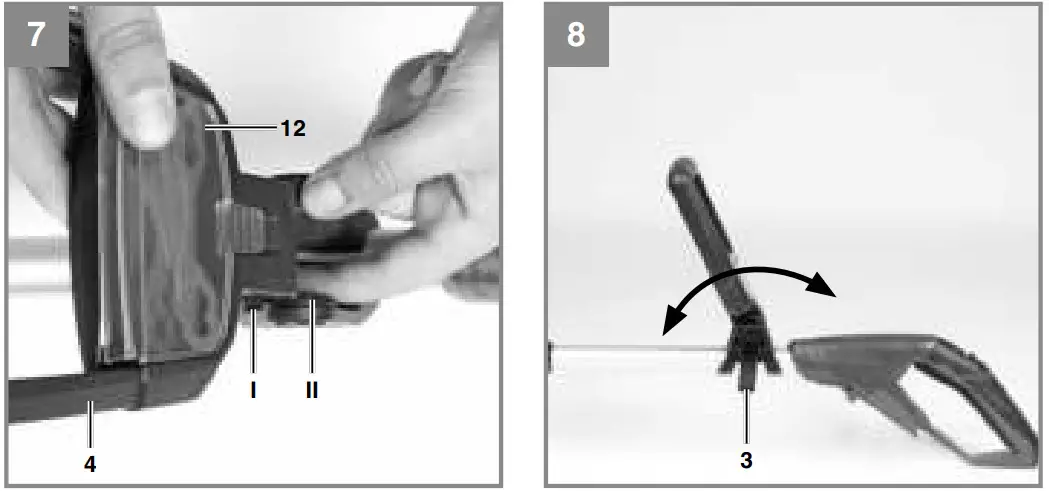 7

12

I

II

4

8

3