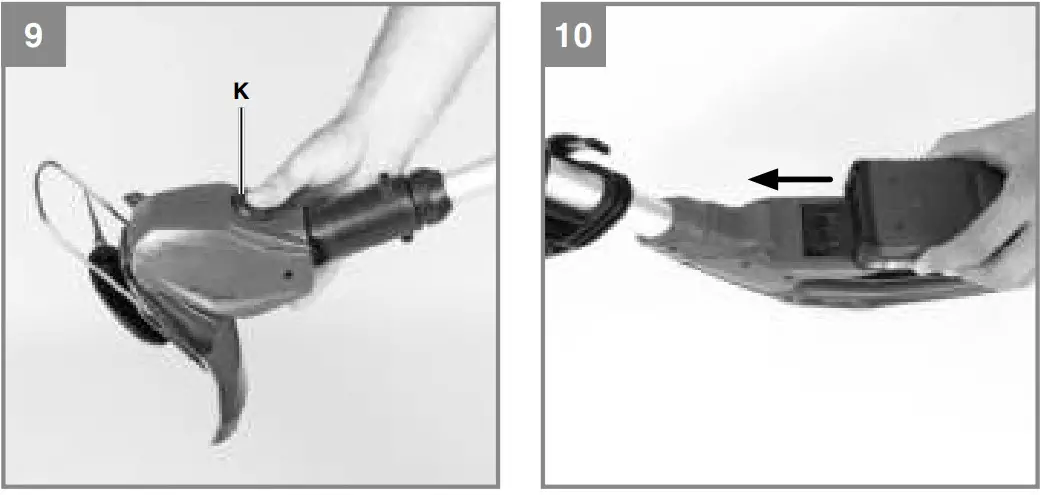 9
K
10