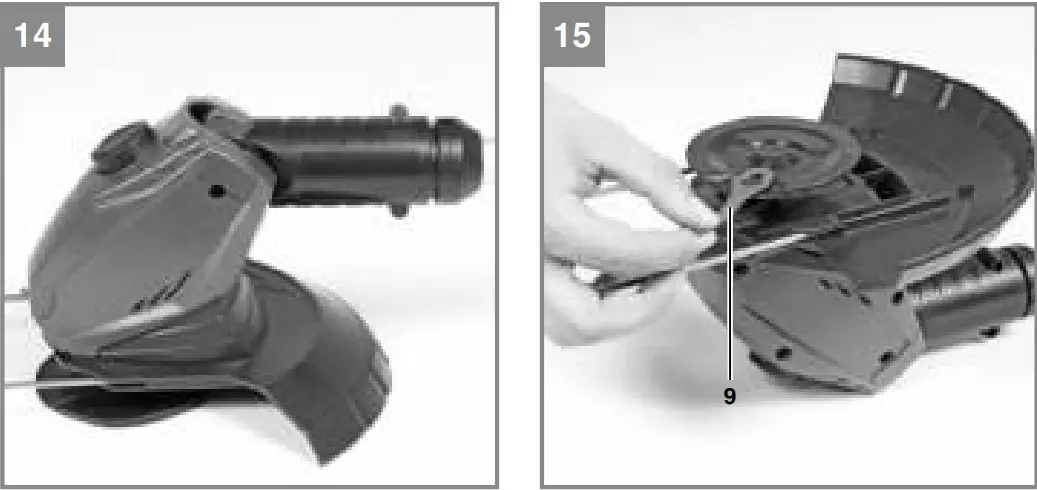 14

15

9