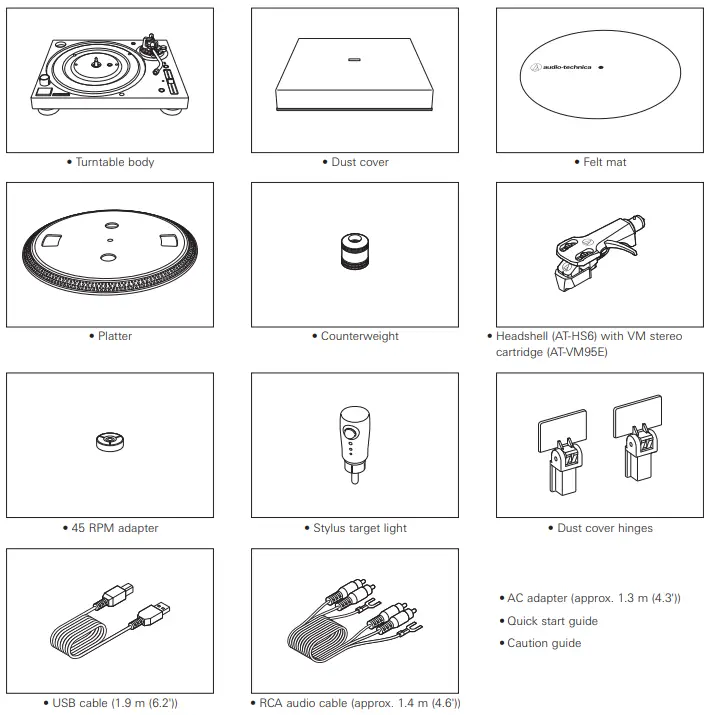 • Turntable body

• Dust cover

audio-technica

• Felt mat

• Platter

• Counterweight

• Headshell (AT-HS6) with VM stereo cartridge (AT-VM95E)

• 45 RPM adapter

• Stylus target light

• Dust cover hinges

• USB cable (1.9 m (6.2'))

• RCA audio cable (approx. 1.4 m (4.6'))

• AC adapter (approx. 1.3 m (4.3'))

• Quick start guide

• Caution guide