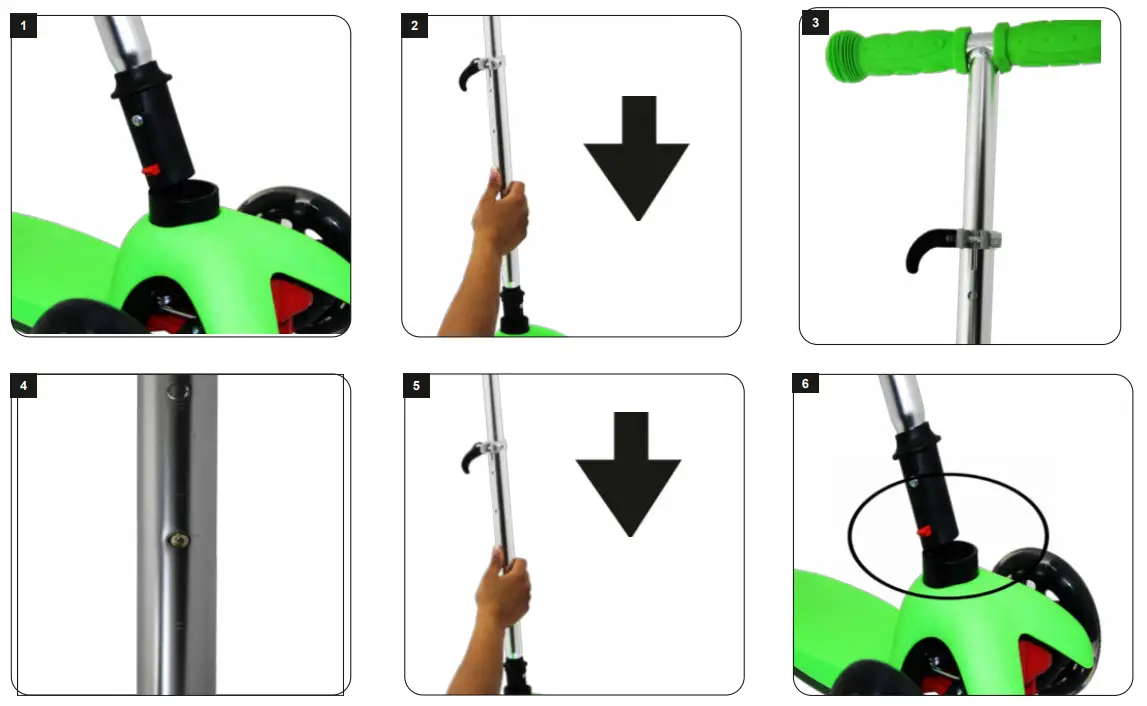 1

2

3

4

5

6