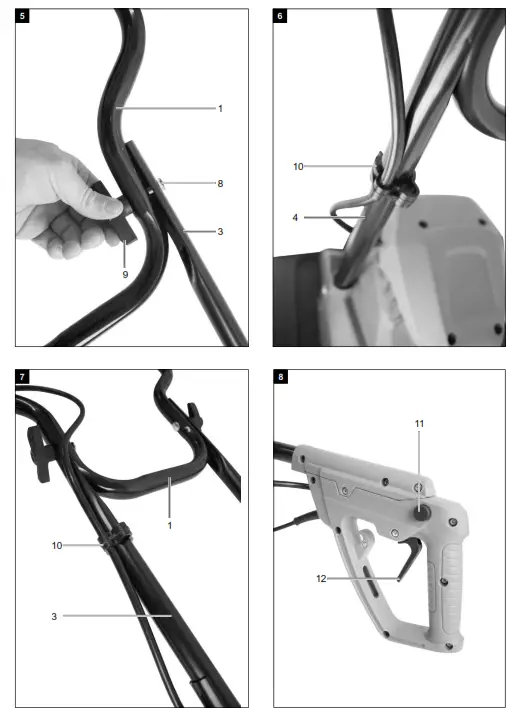 5
1
8
3
9

6
10
4

7
1
10
3

8
11
12