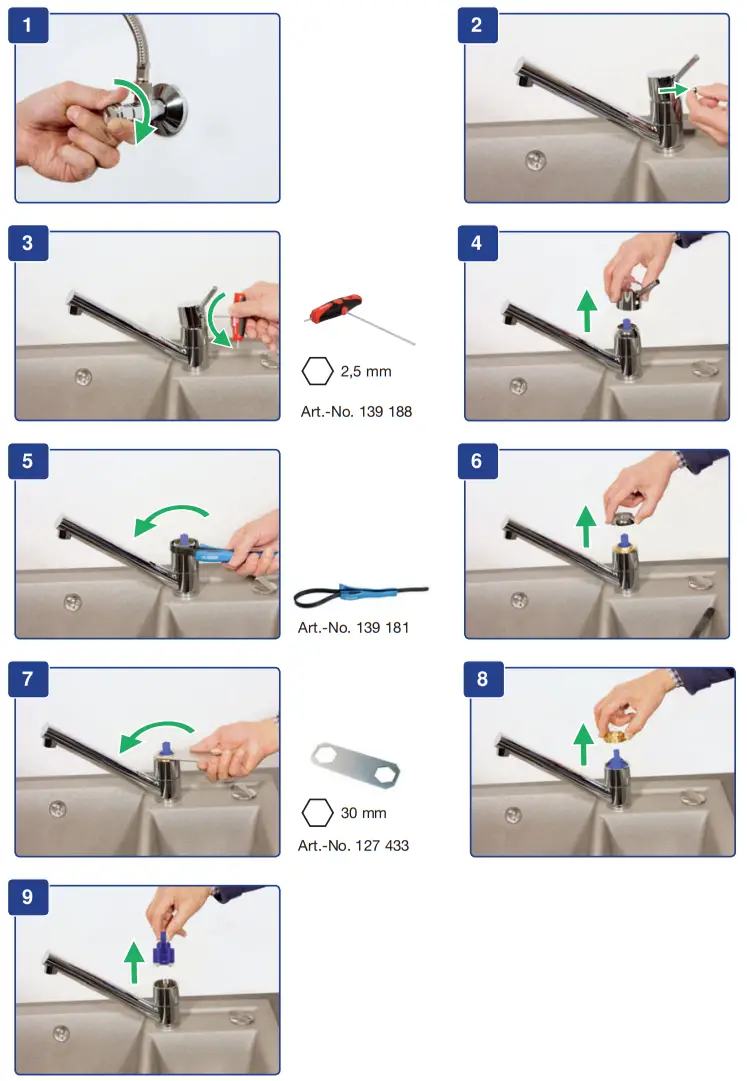 1

2

3

2,5 mm

Art.-No. 139 188

4

5

Art.-No. 139 181

6

7

30 mm

Art.-No. 127 433

8

9