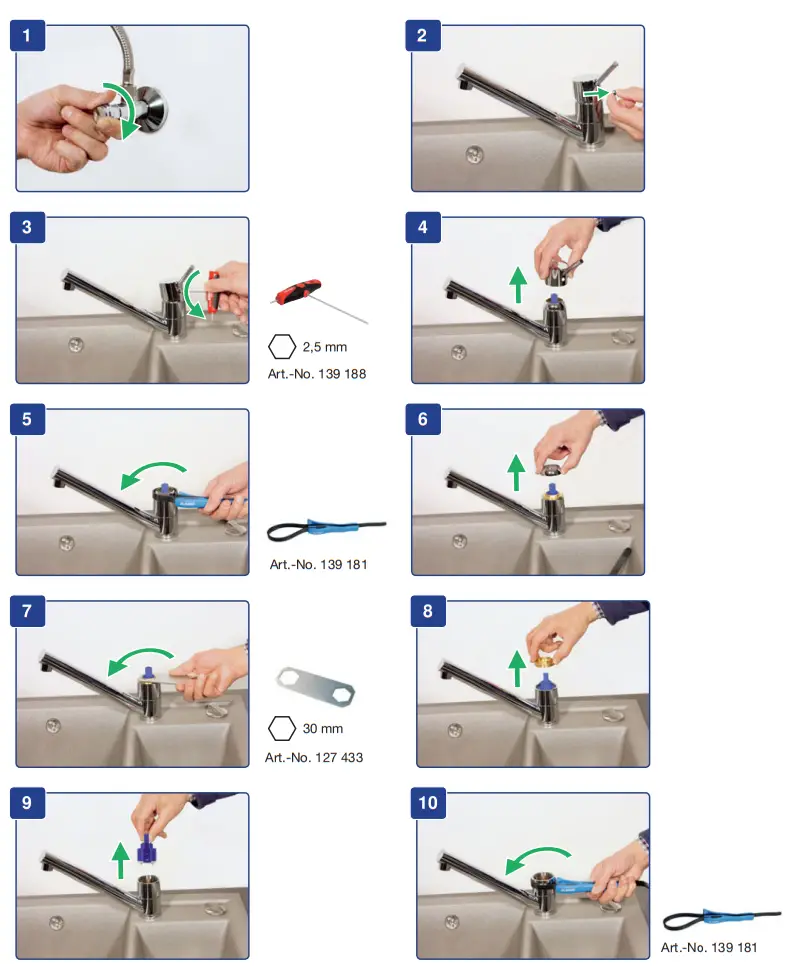 1

2

3

2,5 mm
Art.-No. 139 188

4

5

Art.-No. 139 181

6

7

30 mm
Art.-No. 127 433

8

9

10

Art.-No. 139 181