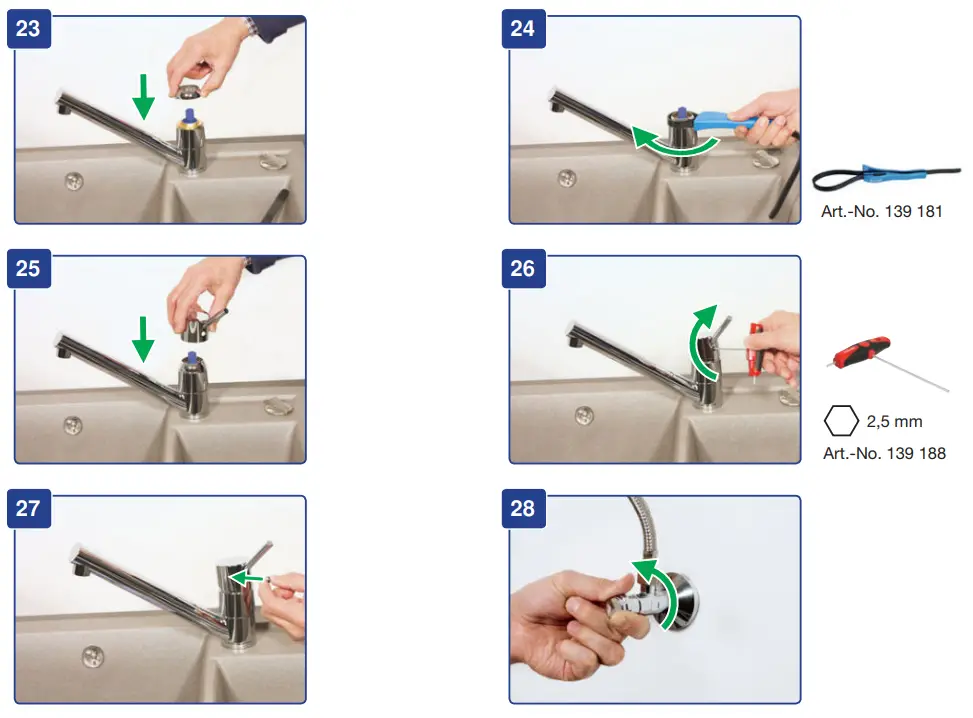 23

24

Art.-No. 139 181

25

26

2,5 mm

Art.-No. 139 188

27

28