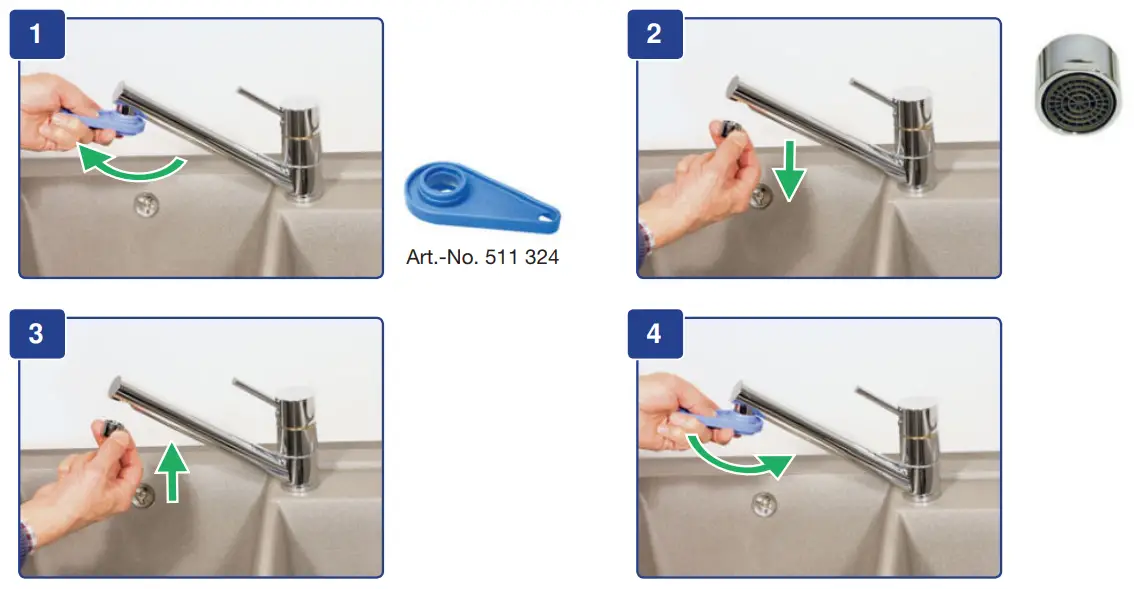 1

Art.-No. 511 324

2

3

4