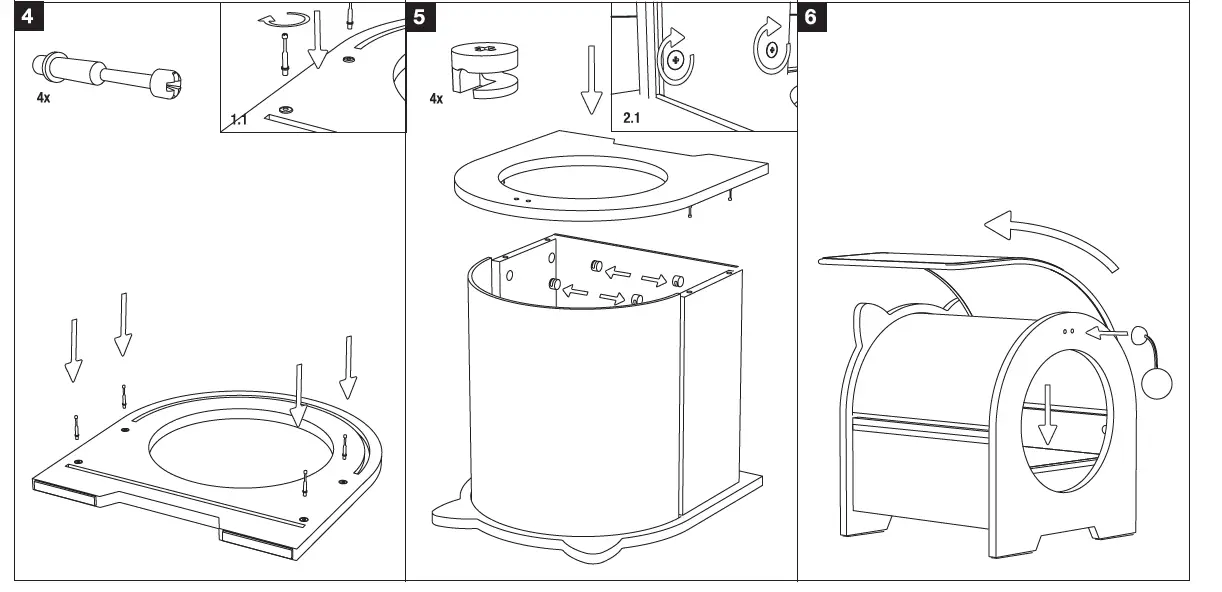 4
4x
1.1
5
4x
2.1
6