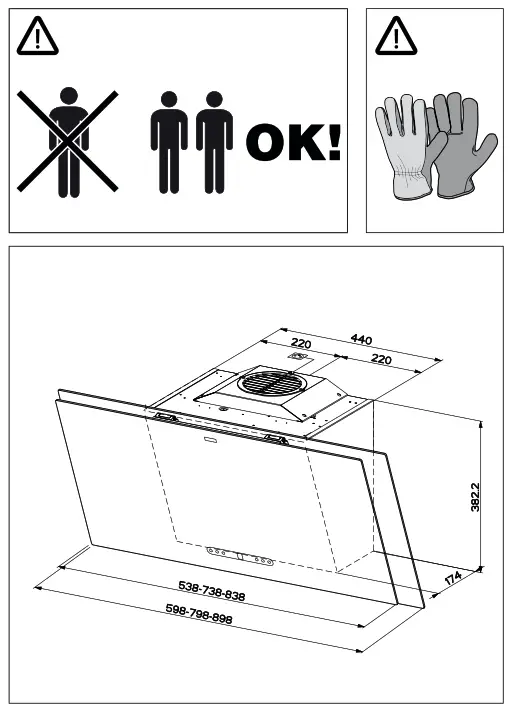 OK!

440
220
220
382.2
174
538-738-838
598-798-898