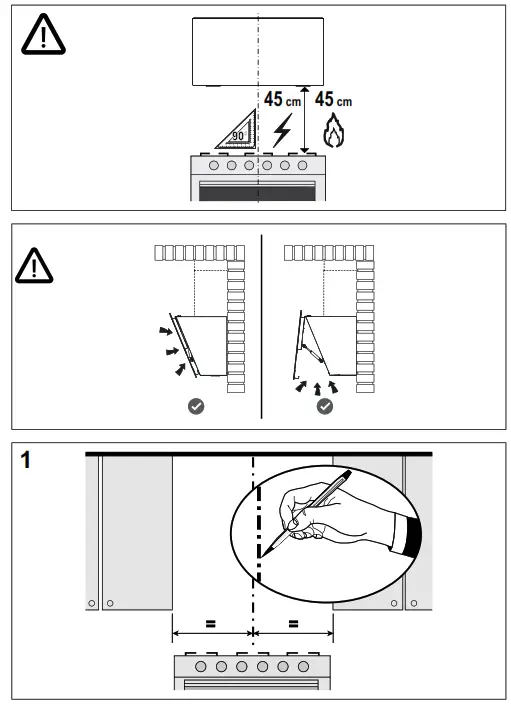 45 cm 45 cm

90

1

=
=