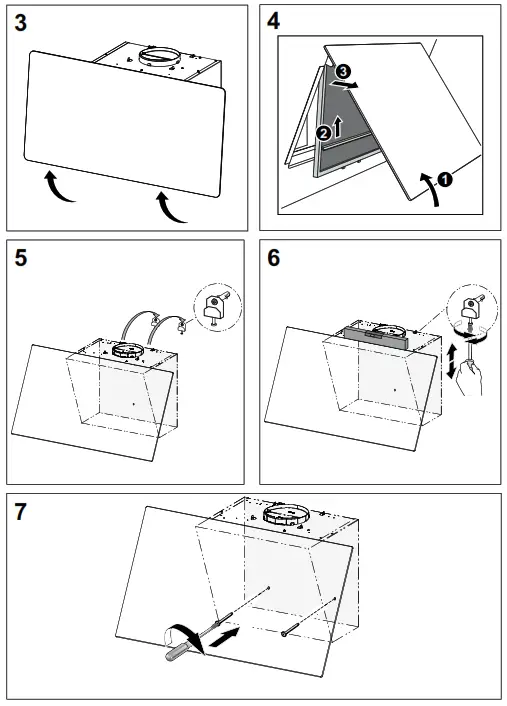 3

4

3

2

1

5

6

7