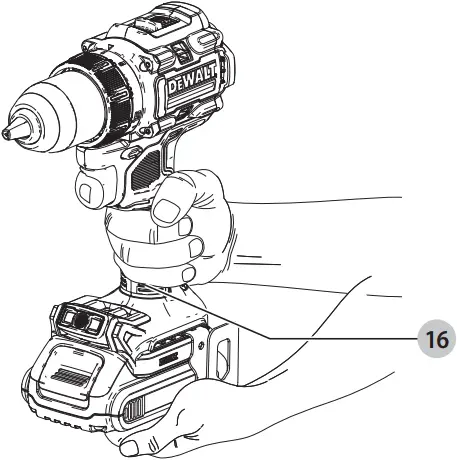 DEWALT

16