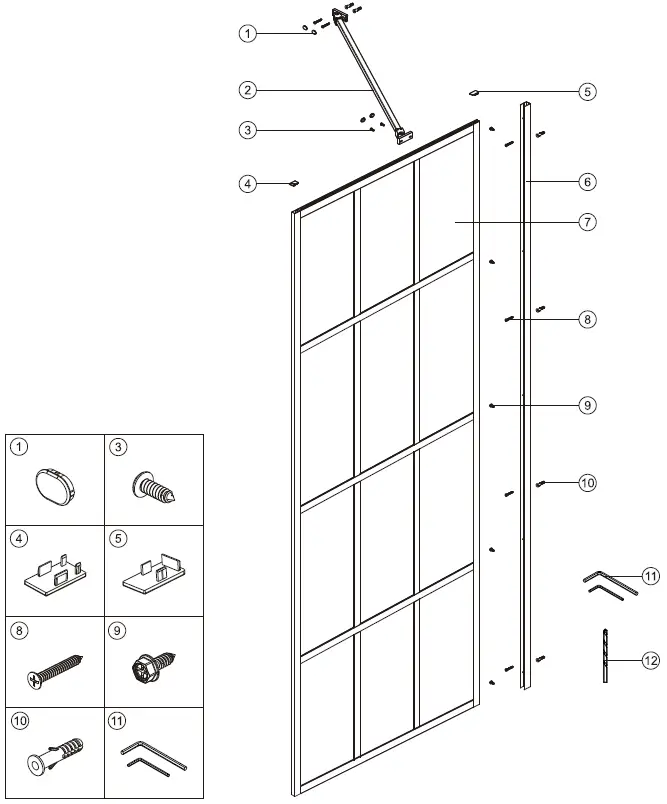 1
2
3
4
5
6
7
8
9
10
11
12

| 1 | 3 |
|---|---|
| 4 | 5 |
| 8 | 9 |
| 10 | 11 |